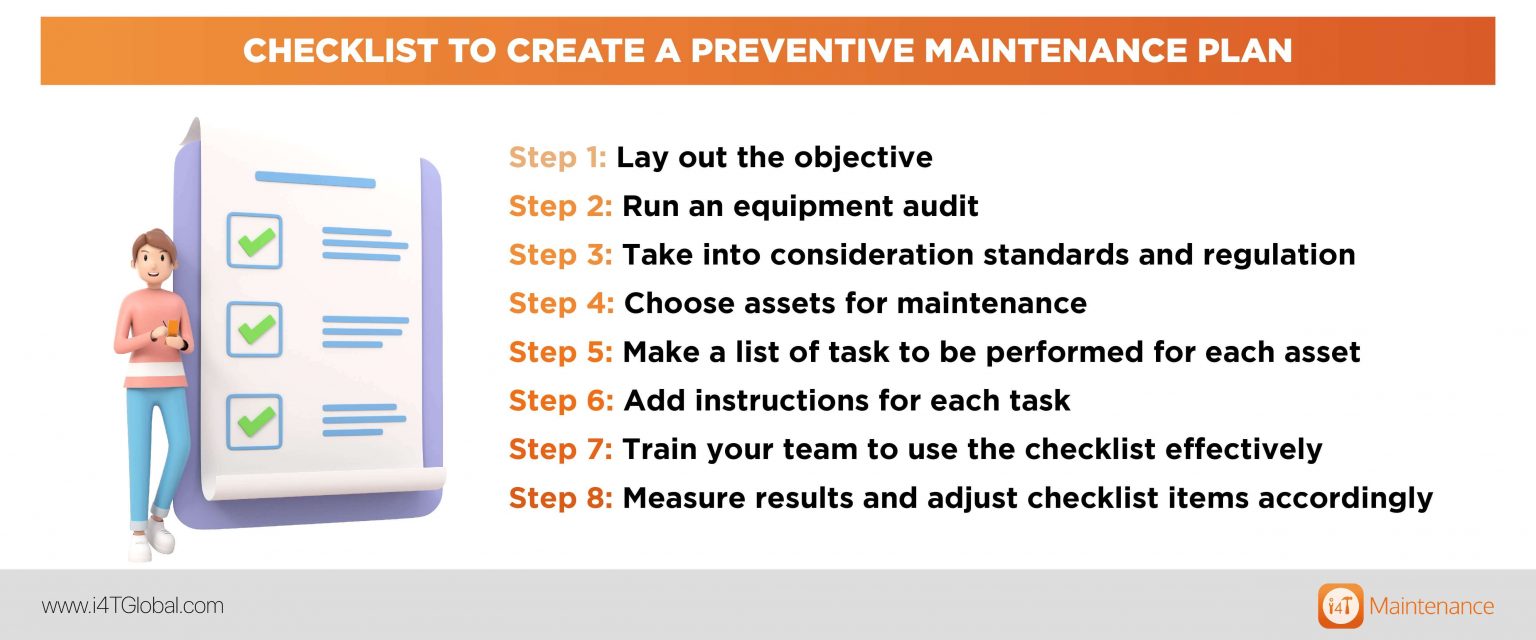 CHECKLIST TO CREATE A PREVENTIVE MAINTENANCE PLAN

Step 1: Lay out the objective
Step 2: Run an equipment audit
Step 3: Take into consideration standards and regulation
Step 4: Choose assets for maintenance
Step 5: Make a list of task to be performed for each asset
Step 6: Add instructions for each task
Step 7: Train your team to use the checklist effectively
Step 8: Measure results and adjust checklist items accordingly

www.i4TGlobal.com

i4T Maintenance