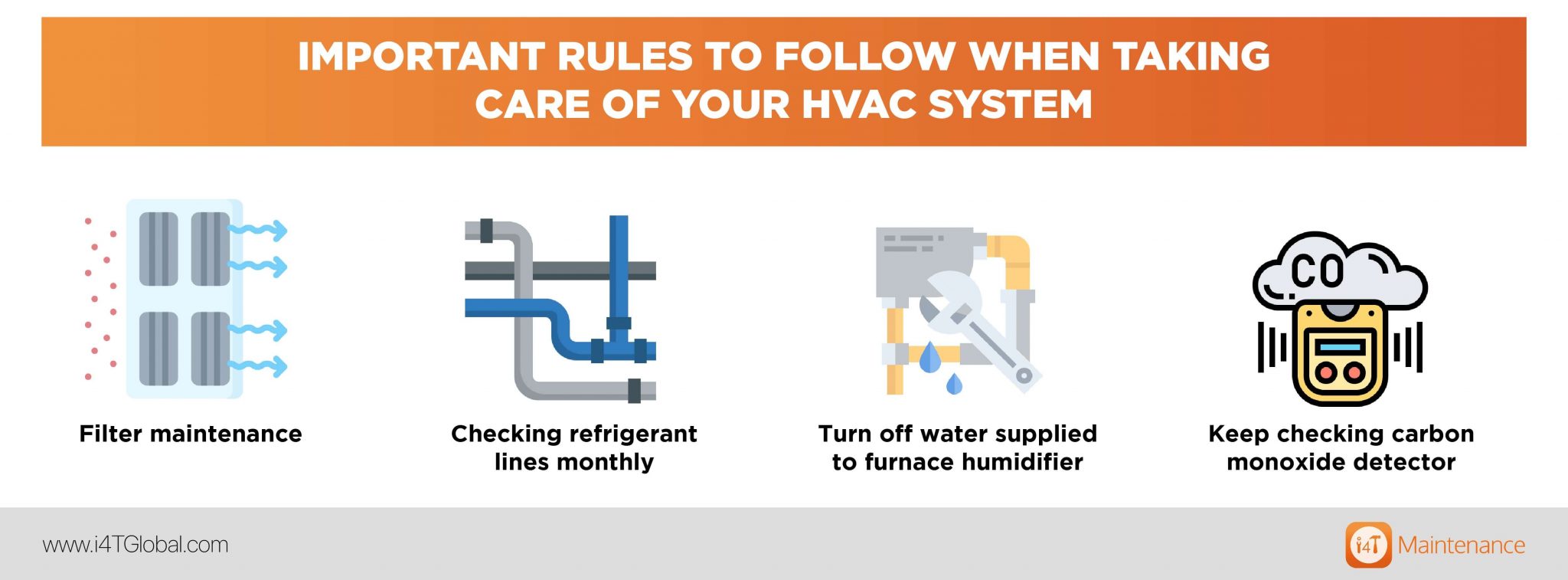 IMPORTANT RULES TO FOLLOW WHEN TAKING CARE OF YOUR HVAC SYSTEM

Filter maintenance

Checking refrigerant lines monthly

Turn off water supplied to furnace humidifier

CO

Keep checking carbon monoxide detector

www.i4TGlobal.com

i4T Maintenance