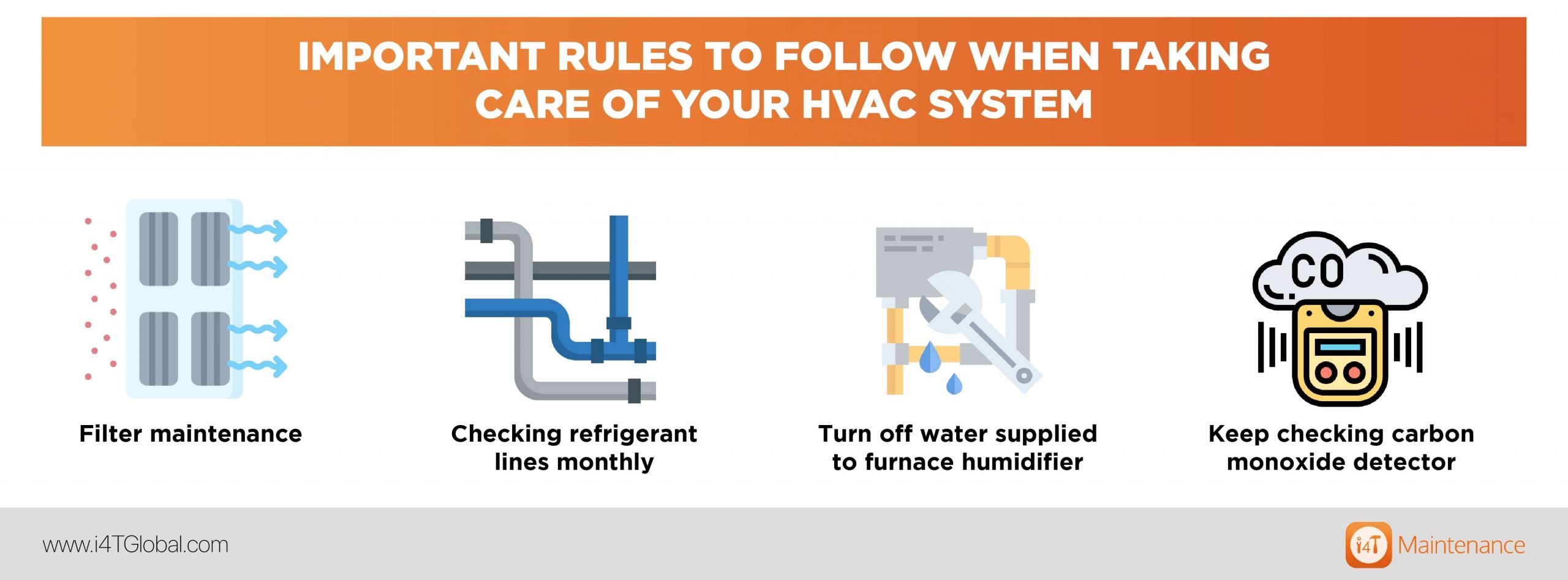 IMPORTANT RULES TO FOLLOW WHEN TAKING CARE OF YOUR HVAC SYSTEM

Filter maintenance

Checking refrigerant lines monthly

Turn off water supplied to furnace humidifier

CO

Keep checking carbon monoxide detector

www.i4TGlobal.com

i4T Maintenance